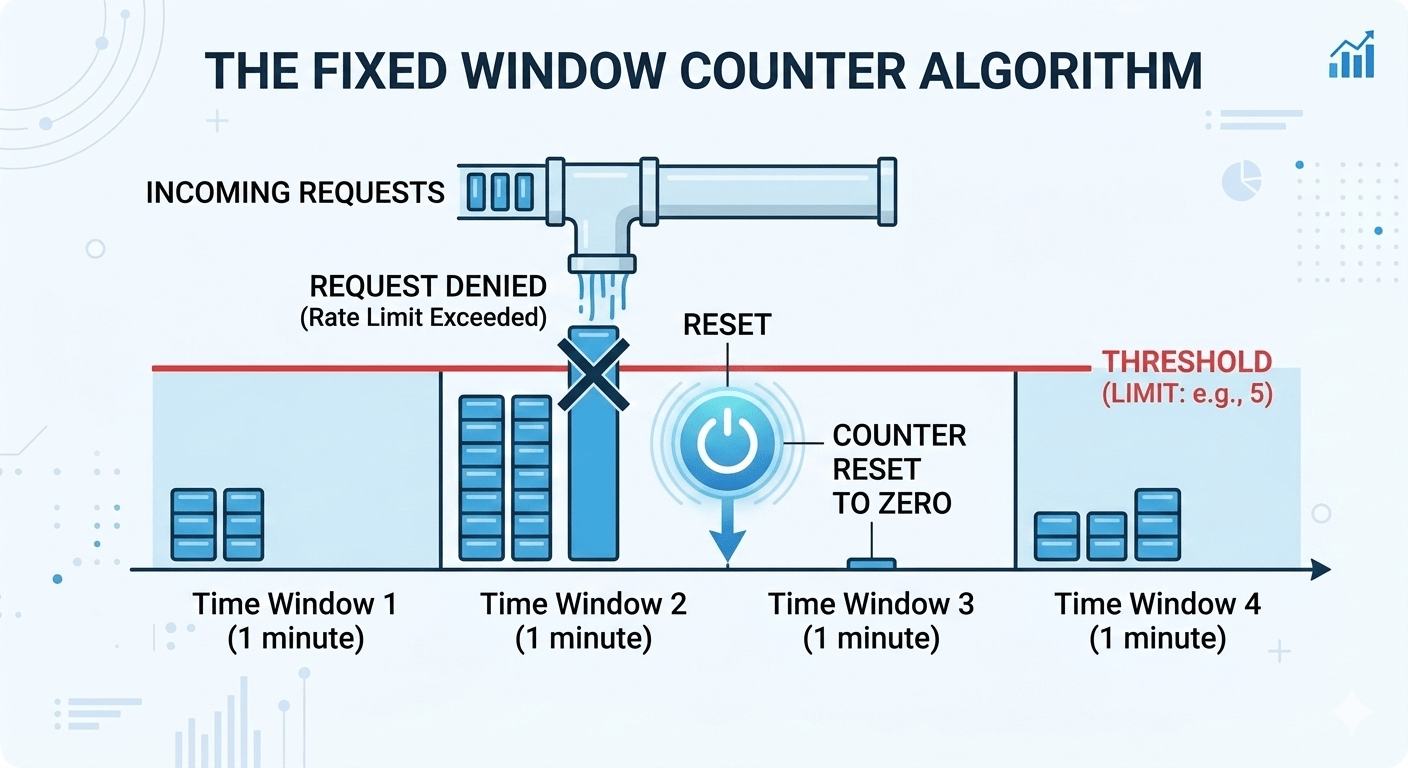 THE FIXED WINDOW COUNTER ALGORITHM

INCOMING REQUESTS

REQUEST DENIED
(Rate Limit Exceeded)

RESET

THRESHOLD
(LIMIT: e.g., 5)

COUNTER RESET TO ZERO

Time Window 1
(1 minute)

Time Window 2
(1 minute)

Time Window 3
(1 minute)

Time Window 4
(1 minute)